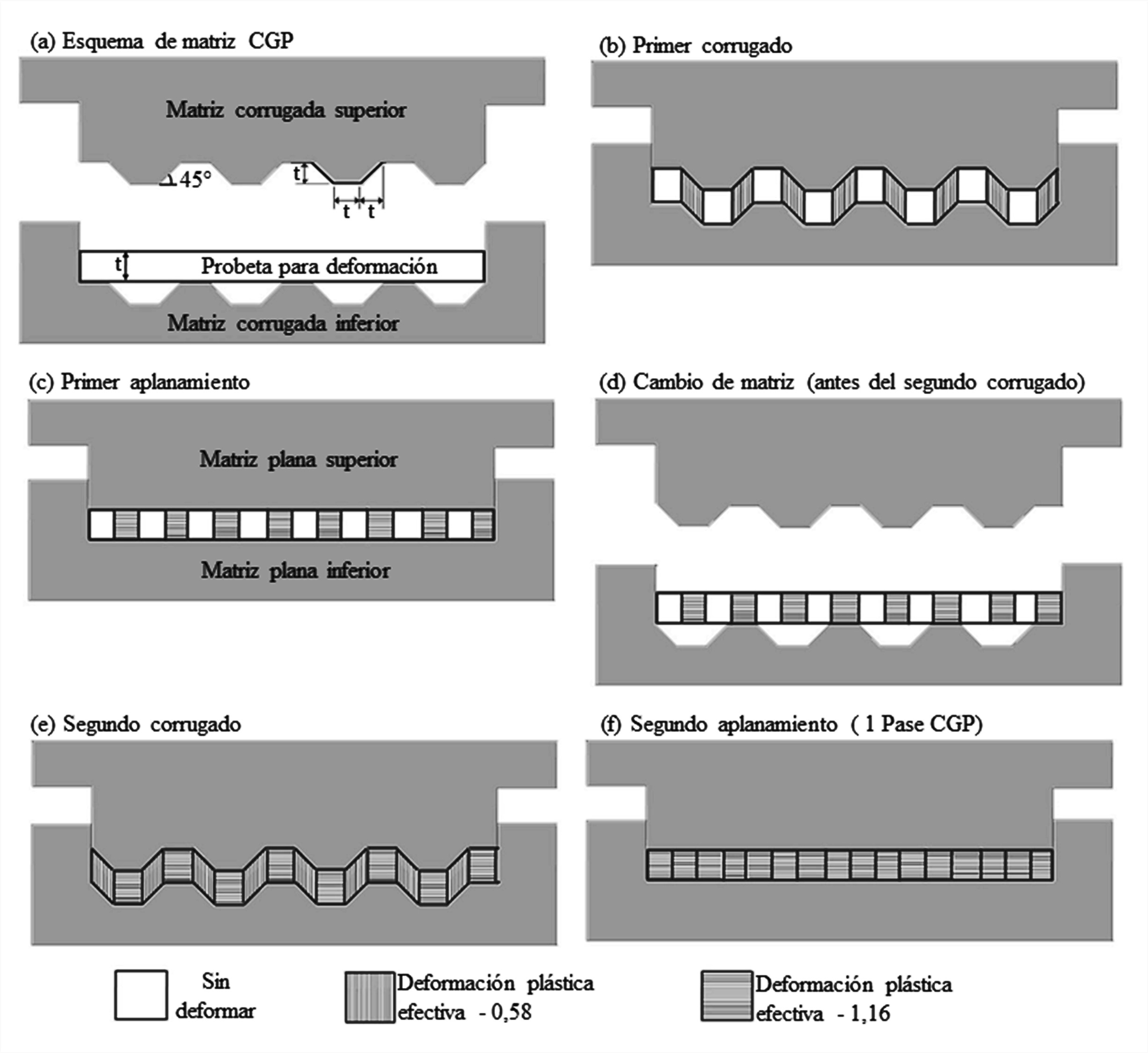 (a) Esquema de matriz CGP

Matriz corrugada superior

45°

t

t t

t

Probeta para deformación

Matriz corrugada inferior

(b) Primer corrugado

(c) Primer aplanamiento

Matriz plana superior

Matriz plana inferior

(d) Cambio de matriz (antes del segundo corrugado)

(e) Segundo corrugado

(f) Segundo aplanamiento ( 1 Pase CGP)

Sin deformar

Deformación plástica efectiva - 0,58

Deformación plástica efectiva - 1,16